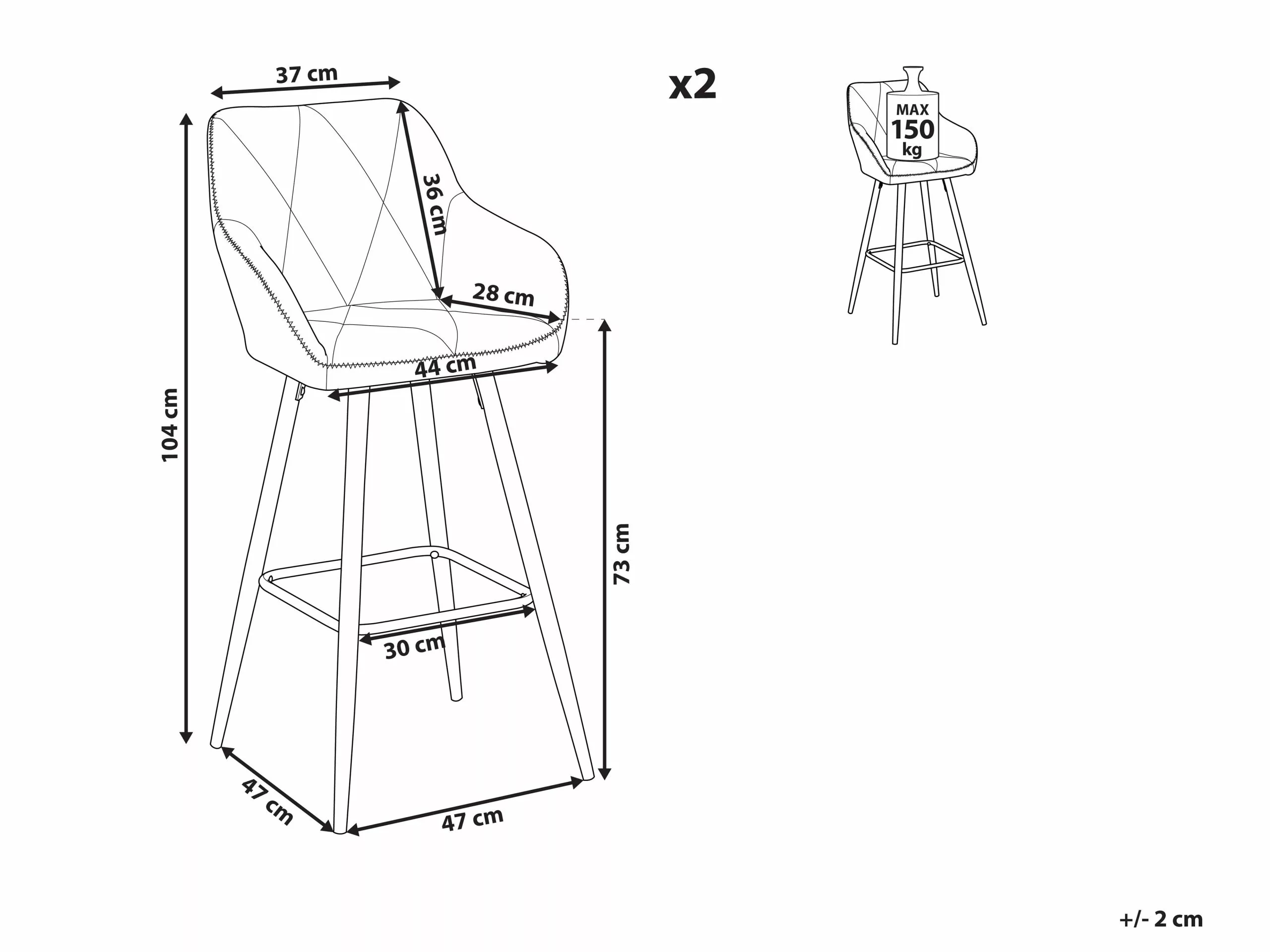 37 cm

x2

MAX
150
kg

36 cm

28 cm

44 cm

104 cm

73 cm

30 cm

47 cm

47 cm

+/- 2 cm